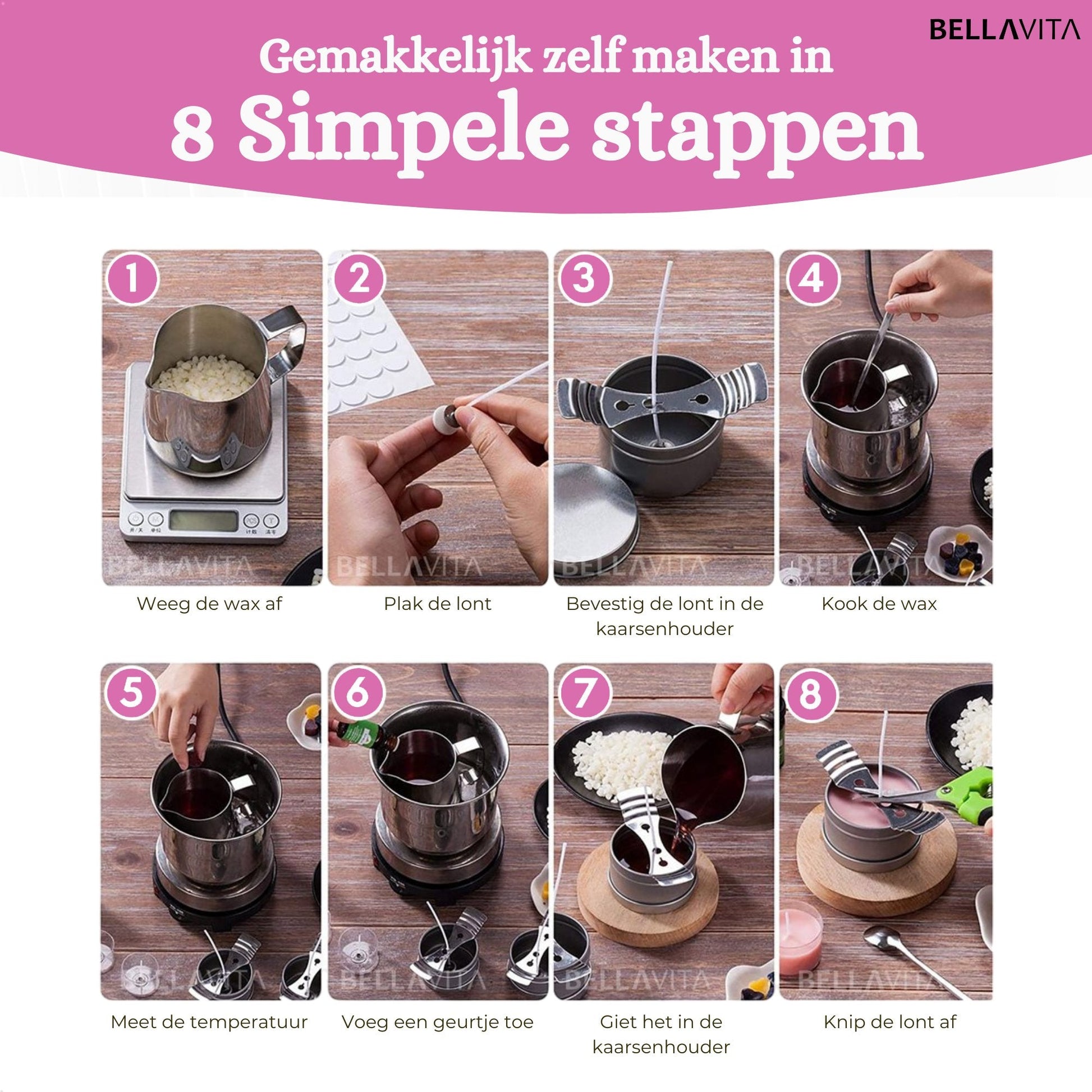 BELLAVITA

Gemakkelijk zelf maken in
8 Simpele stappen

1
BELLAVITA
Weeg de wax af

2
BELLAVITA
Plak de lont

3
BELLAVITA
Bevestig de lont in de kaarsenhouder

4
BELLAVITA
Kook de wax

5
BELLAVITA
Meet de temperatuur

6
BELLAVITA
Voeg een geurtje toe

7
BELLAVITA
Giet het in de kaarsenhouder

8
BELLAVITA
Knip de lont af